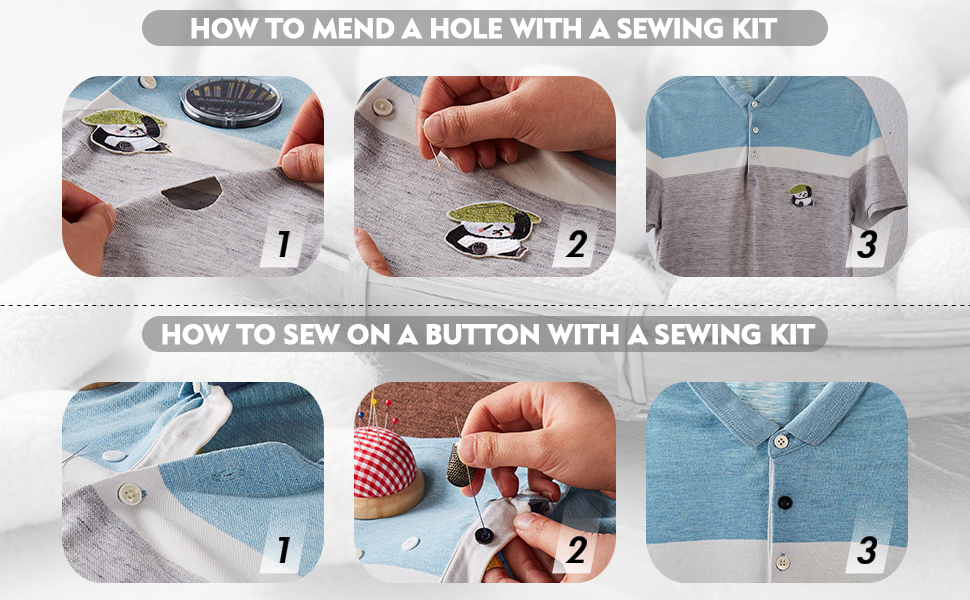 HOW TO MEND A HOLE WITH A SEWING KIT

1

2

3

HOW TO SEW ON A BUTTON WITH A SEWING KIT

1

2

3