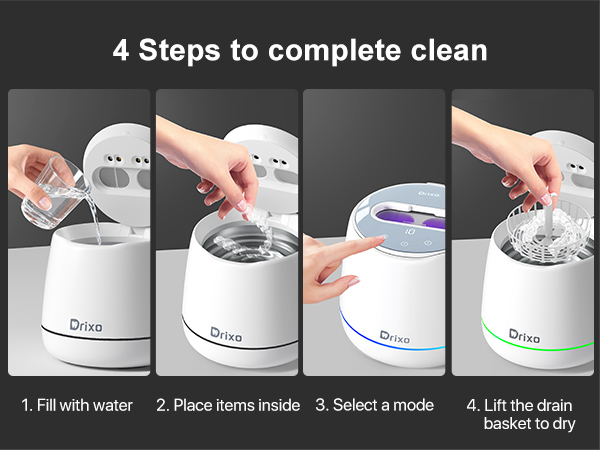 4 Steps to complete clean

Drixo

Drixo

Drixo

10

Drixo

Drixo

1. Fill with water

2. Place items inside

3. Select a mode

4. Lift the drain basket to dry