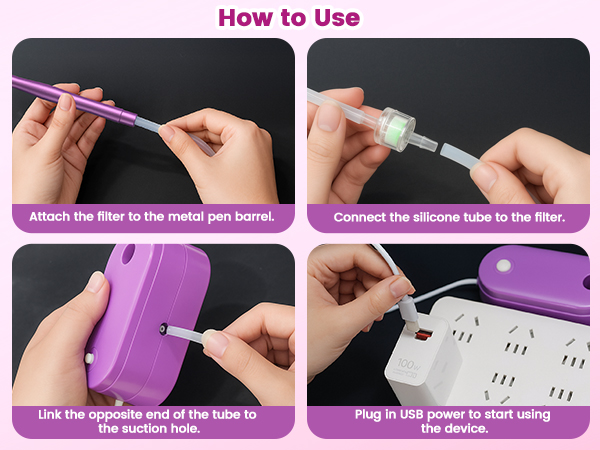 How to Use

Attach the filter to the metal pen barrel.

Connect the silicone tube to the filter.

Link the opposite end of the tube to the suction hole.

100W

Plug in USB power to start using the device.