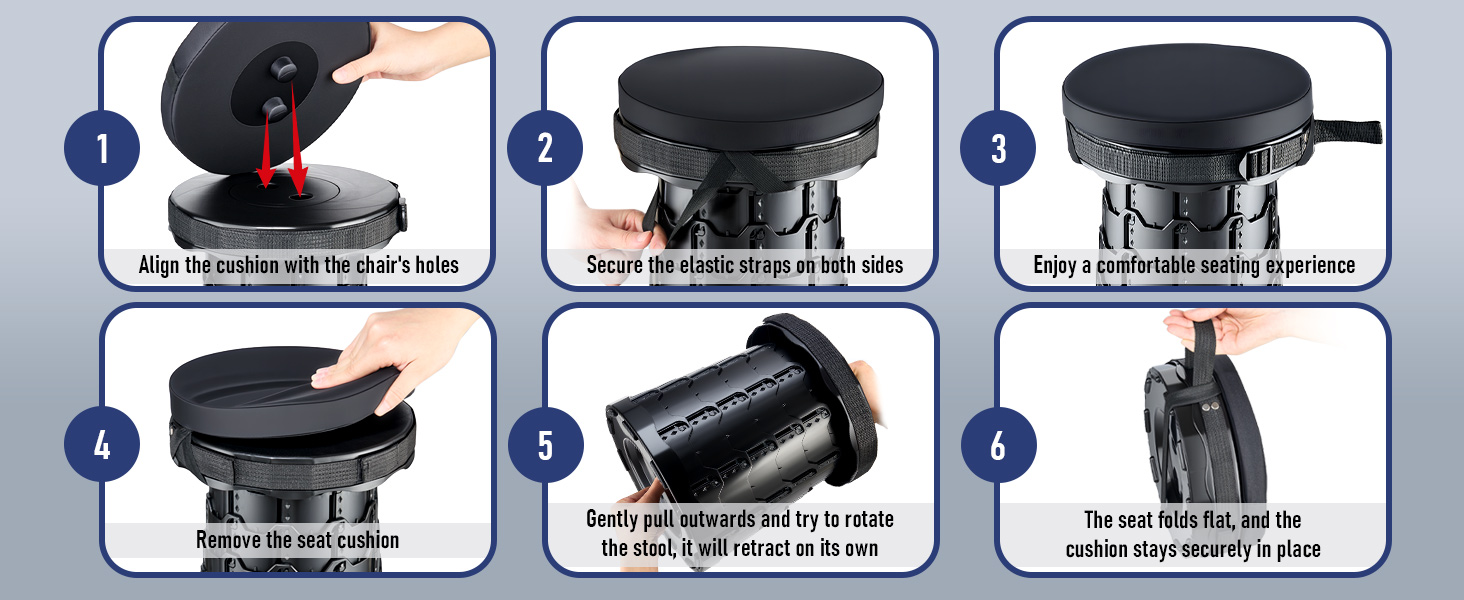 1

Align the cushion with the chair's holes

2

Secure the elastic straps on both sides

3

Enjoy a comfortable seating experience

4

Remove the seat cushion

5

Gently pull outwards and try to rotate the stool, it will retract on its own

6

The seat folds flat, and the cushion stays securely in place