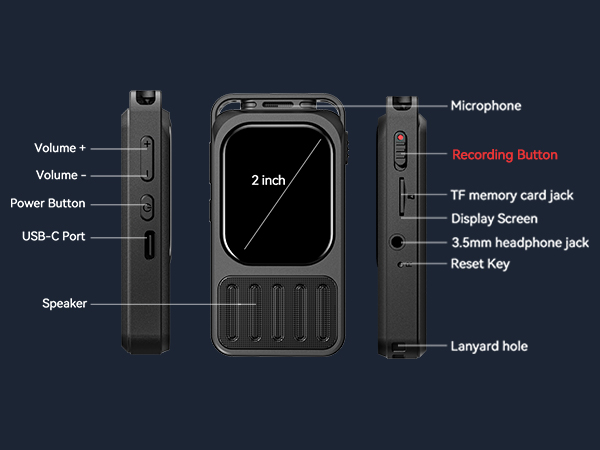 Volume +
Volume -
Power Button
USB-C Port
Speaker
2 inch
Microphone
Recording Button
TF memory card jack
Display Screen
3.5mm headphone jack
Reset Key
Lanyard hole