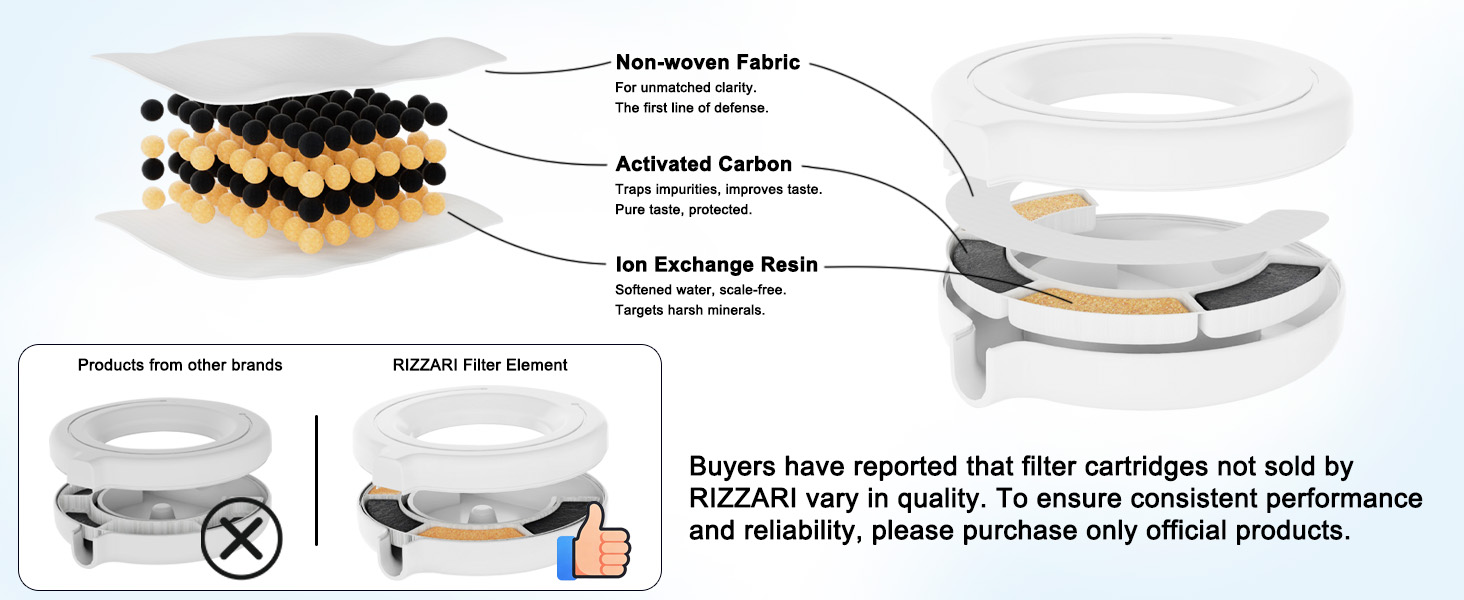 Non-woven Fabric
For unmatched clarity.
The first line of defense.

Activated Carbon
Traps impurities, improves taste.
Pure taste, protected.

Ion Exchange Resin
Softened water, scale-free.
Targets harsh minerals.

Products from other brands

RIZZARI Filter Element

Buyers have reported that filter cartridges not sold by RIZZARI vary in quality. To ensure consistent performance and reliability, please purchase only official products.