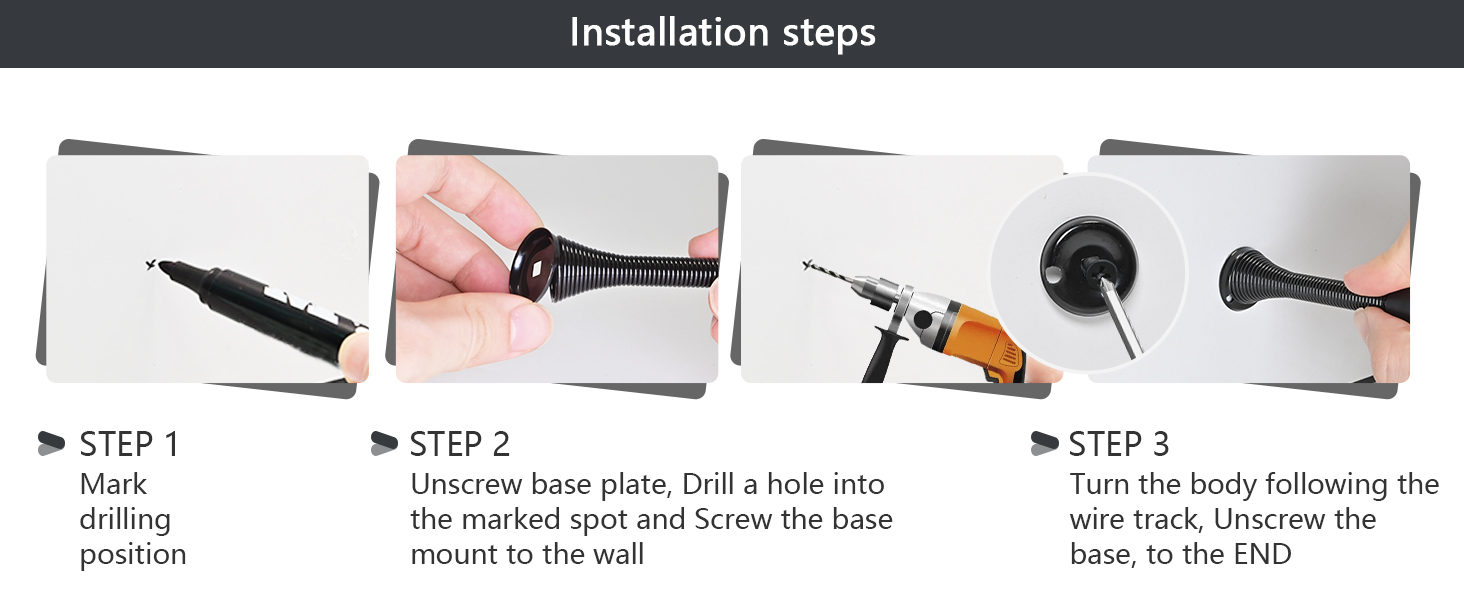 Installation steps

STEP 1
Mark drilling position

STEP 2
Unscrew base plate, Drill a hole into the marked spot and Screw the base mount to the wall

STEP 3
Turn the body following the wire track, Unscrew the base, to the END