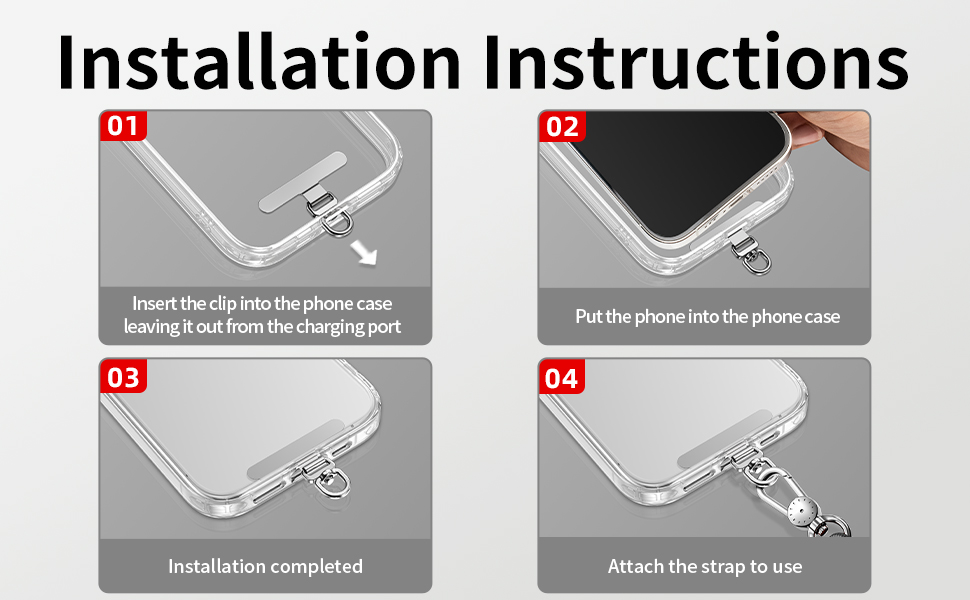 Installation Instructions

01

Insert the clip into the phone case leaving it out from the charging port

02

Put the phone into the phone case

03

Installation completed

04

Attach the strap to use