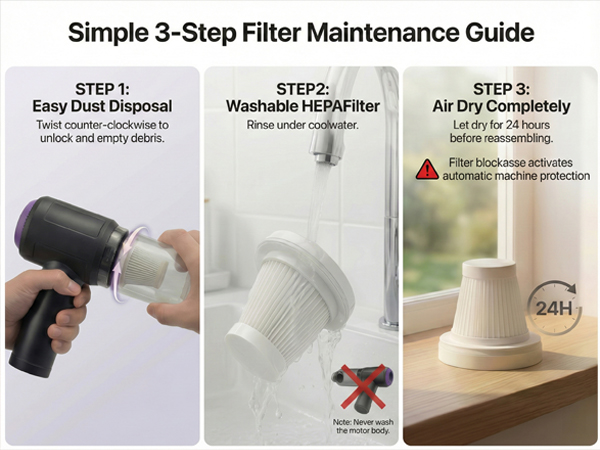 Simple 3-Step Filter Maintenance Guide

STEP 1:
Easy Dust Disposal
Twist counter-clockwise to unlock and empty debris.

STEP2:
Washable HEPAFilter
Rinse under coolwater.

Note: Never wash the motor body.

STEP 3:
Air Dry Completely
Let dry for 24 hours before reassembling.

Filter blockasse activates automatic machine protection

24H