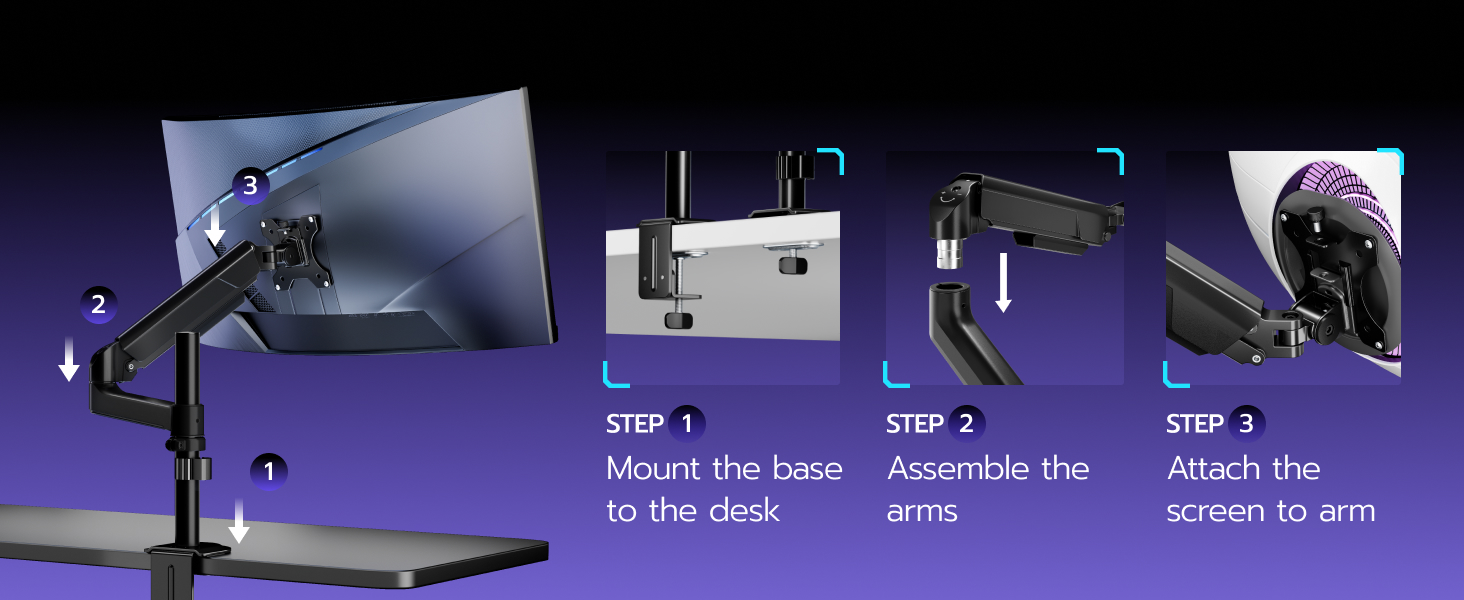 3

2

1

STEP 1
Mount the base to the desk

STEP 2
Assemble the arms

STEP 3
Attach the screen to arm