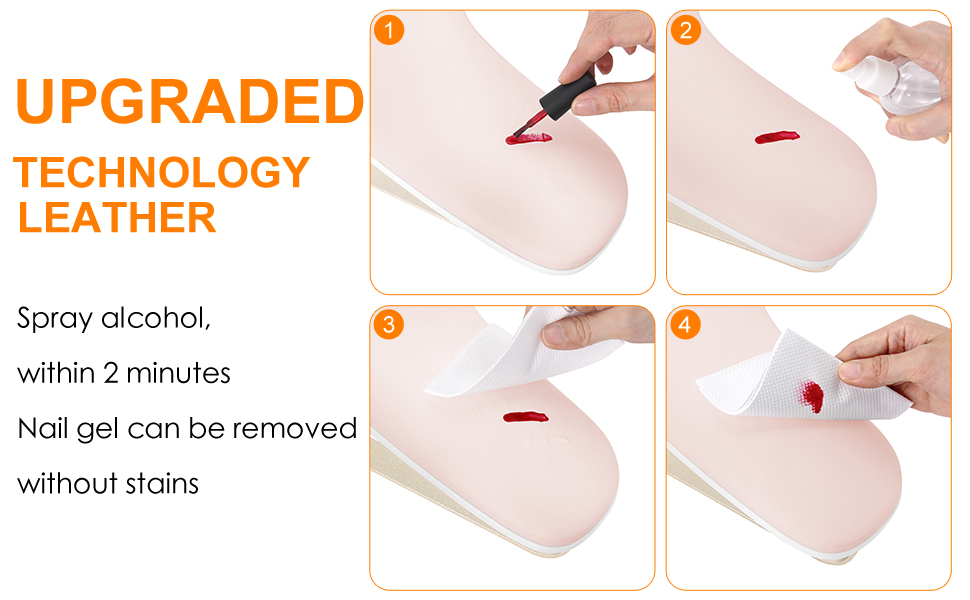 UPGRADED
TECHNOLOGY
LEATHER

Spray alcohol,
within 2 minutes
Nail gel can be removed
without stains

1

2

3

4