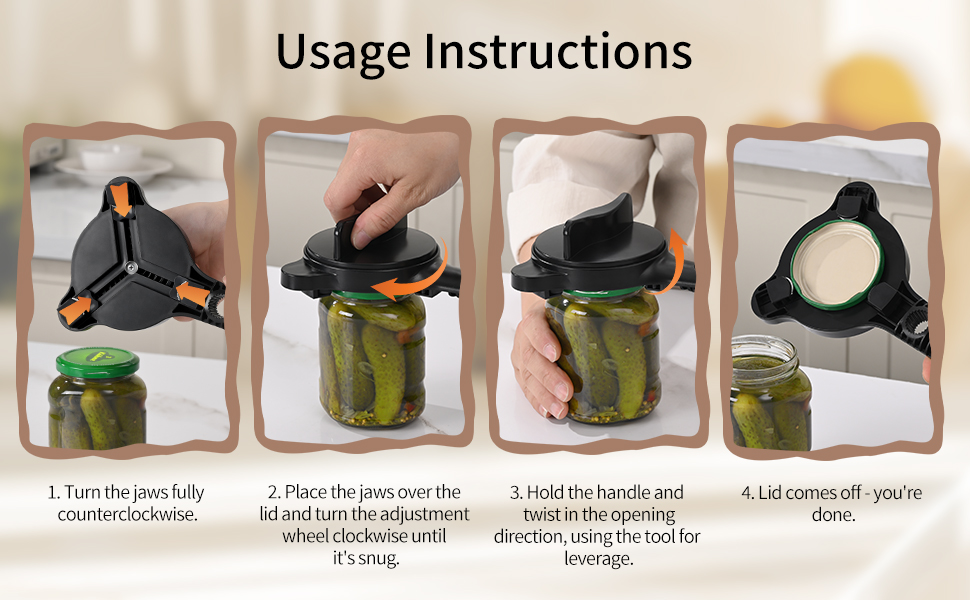 Usage Instructions

1. Turn the jaws fully counterclockwise.

2. Place the jaws over the lid and turn the adjustment wheel clockwise until it's snug.

3. Hold the handle and twist in the opening direction, using the tool for leverage.

4. Lid comes off - you're done.