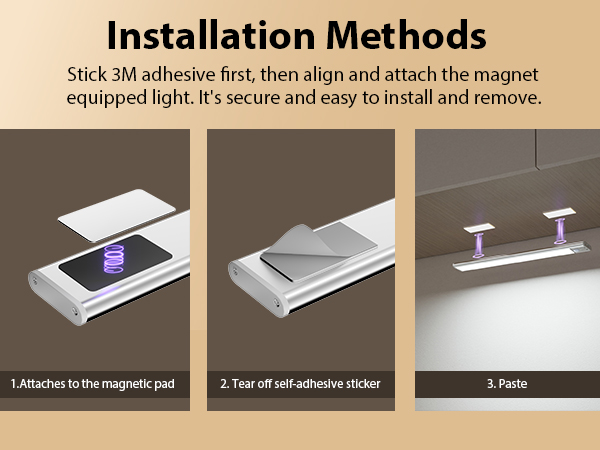 Installation Methods

Stick 3M adhesive first, then align and attach the magnet equipped light. It's secure and easy to install and remove.

1.Attaches to the magnetic pad

2. Tear off self-adhesive sticker

3. Paste