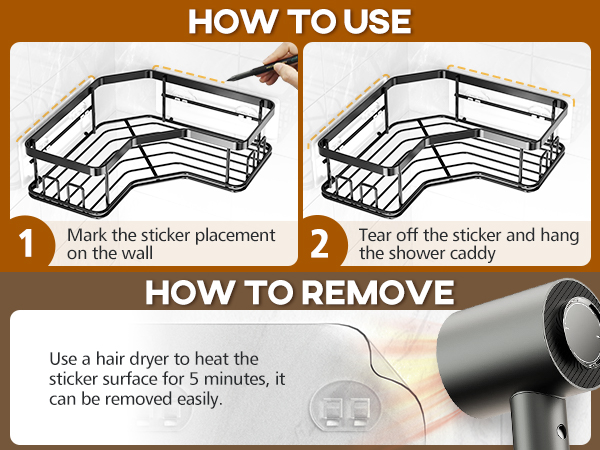 HOW TO USE

1 Mark the sticker placement on the wall

2 Tear off the sticker and hang the shower caddy

HOW TO REMOVE

Use a hair dryer to heat the sticker surface for 5 minutes, it can be removed easily.