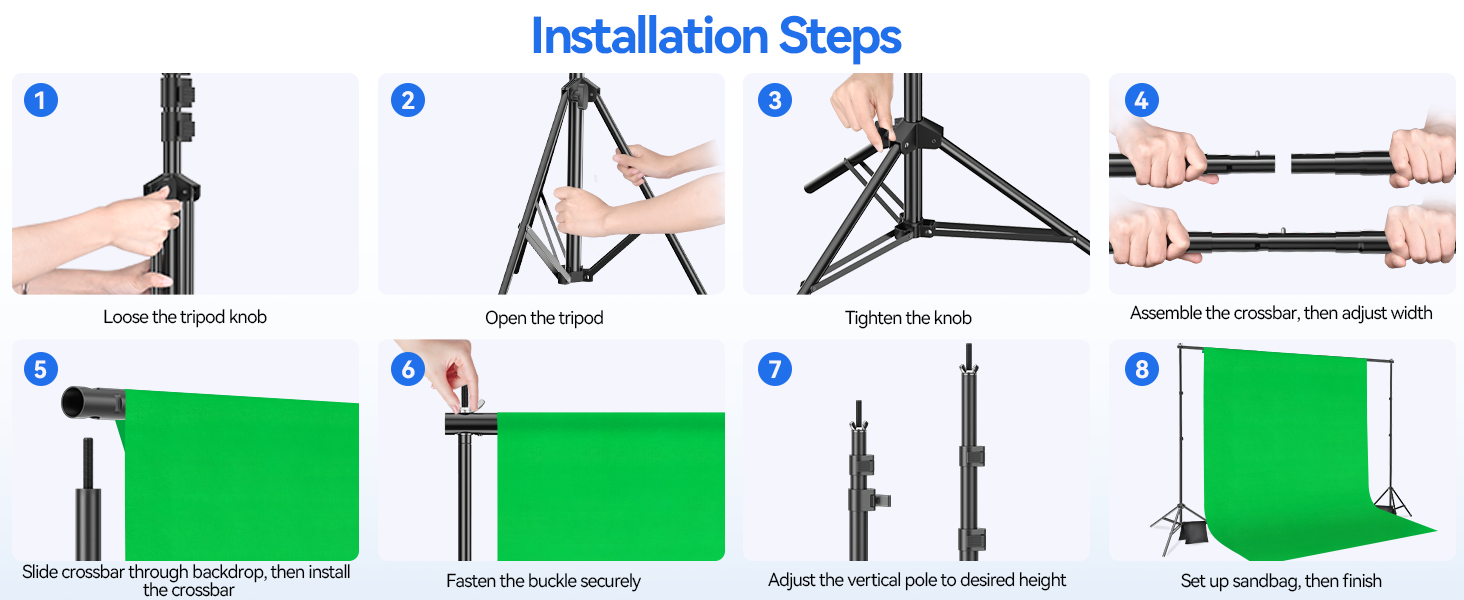 Installation Steps

1
Loose the tripod knob

2
Open the tripod

3
Tighten the knob

4
Assemble the crossbar, then adjust width

5
Slide crossbar through backdrop, then install the crossbar

6
Fasten the buckle securely

7
Adjust the vertical pole to desired height

8
Set up sandbag, then finish