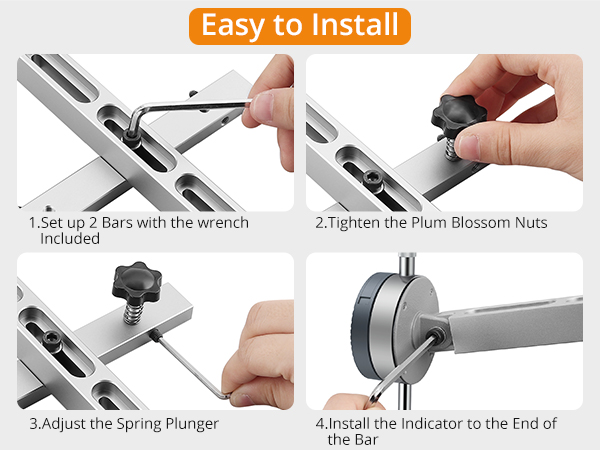 Easy to Install

1.Set up 2 Bars with the wrench Included

2.Tighten the Plum Blossom Nuts

3.Adjust the Spring Plunger

4.Install the Indicator to the End of the Bar