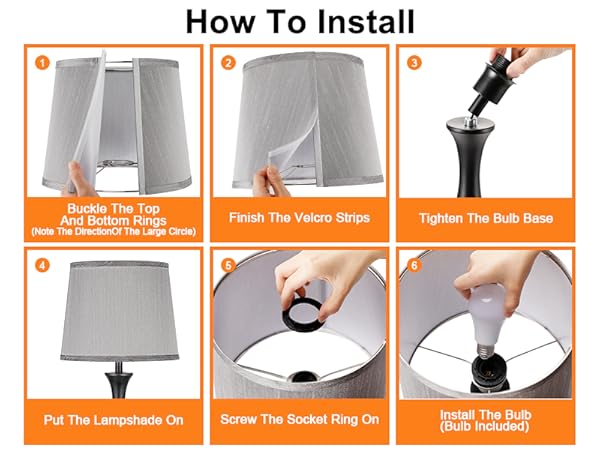 How To Install

1
Buckle The Top And Bottom Rings
(Note The DirectionOf The Large Circle)

2
Finish The Velcro Strips

3
Tighten The Bulb Base

4
Put The Lampshade On

5
Screw The Socket Ring On

6
Install The Bulb
(Bulb Included)