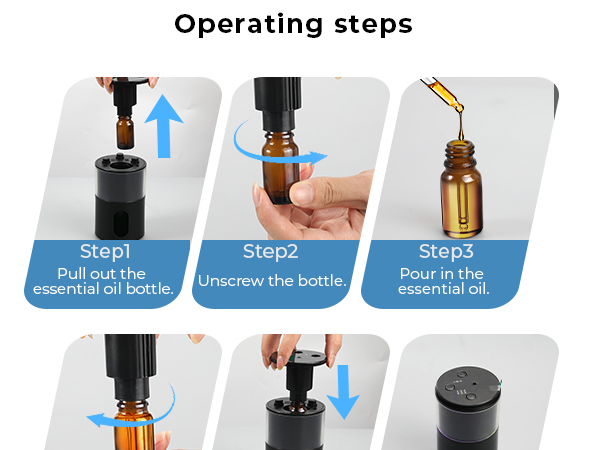 Operating steps

Step1
Pull out the essential oil bottle.

Step2
Unscrew the bottle.

Step3
Pour in the essential oil.