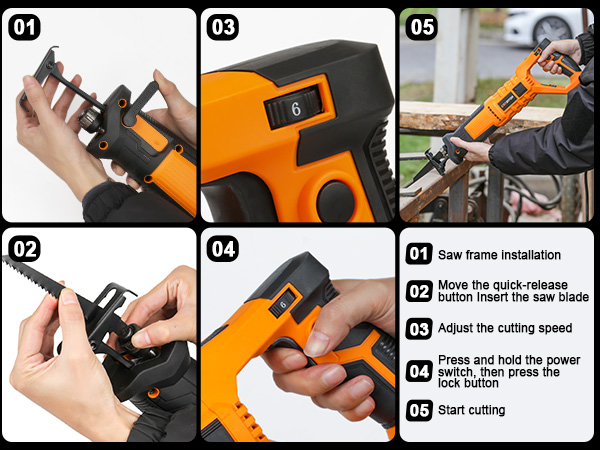 01

03

6

05

02

04

6

01 Saw frame installation

02 Move the quick-release button Insert the saw blade

03 Adjust the cutting speed

04 Press and hold the power switch, then press the lock button

05 Start cutting