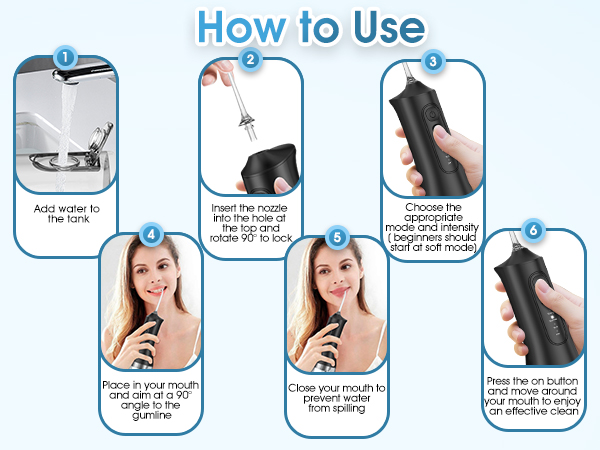 How to Use

1
Add water to the tank

2
Insert the nozzle into the hole at the top and rotate 90° to lock

3
Choose the appropriate mode and intensity ( beginners should start at soft mode)

4
Place in your mouth and aim at a 90° angle to the gumline

5
Close your mouth to prevent water from spilling

6
Press the on button and move around your mouth to enjoy an effective clean