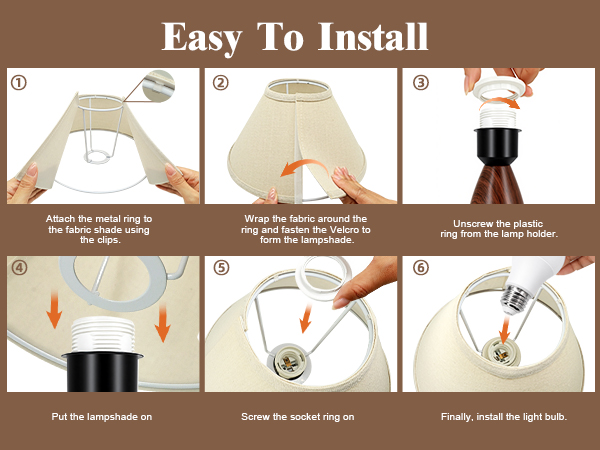 Easy To Install

①

Attach the metal ring to the fabric shade using the clips.

②

Wrap the fabric around the ring and fasten the Velcro to form the lampshade.

③

Unscrew the plastic ring from the lamp holder.

④

Put the lampshade on

⑤

Screw the socket ring on

⑥

Finally, install the light bulb.