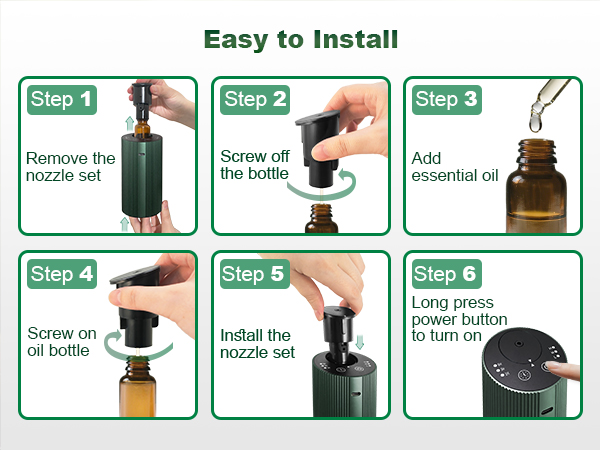 Easy to Install

Step 1
Remove the nozzle set

Step 2
Screw off the bottle

Step 3
Add essential oil

Step 4
Screw on oil bottle

Step 5
Install the nozzle set

Step 6
Long press power button to turn on