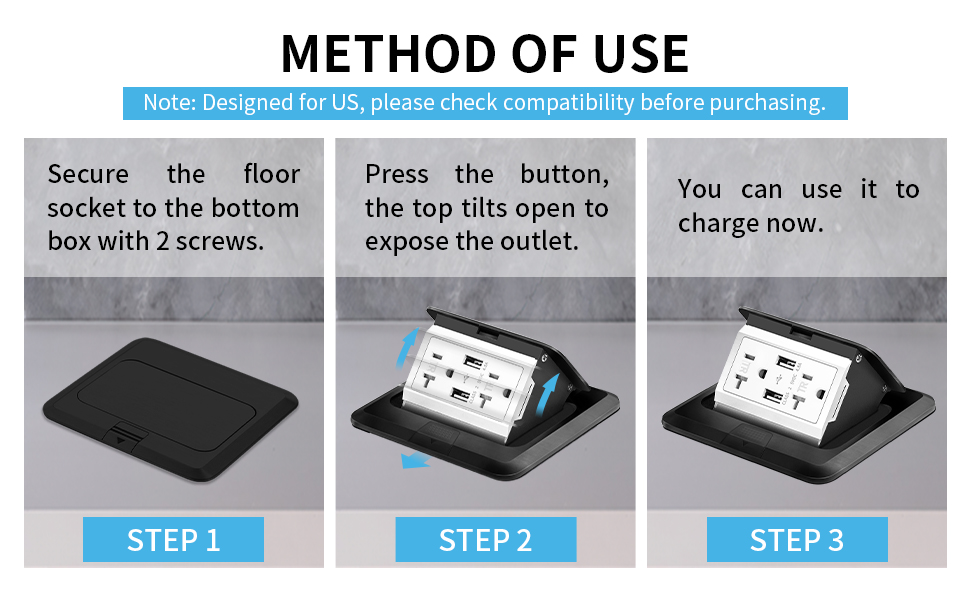 METHOD OF USE

Note: Designed for US, please check compatibility before purchasing.

Secure the floor socket to the bottom box with 2 screws.

STEP 1

Press the button, the top tilts open to expose the outlet.

STEP 2

You can use it to charge now.

STEP 3