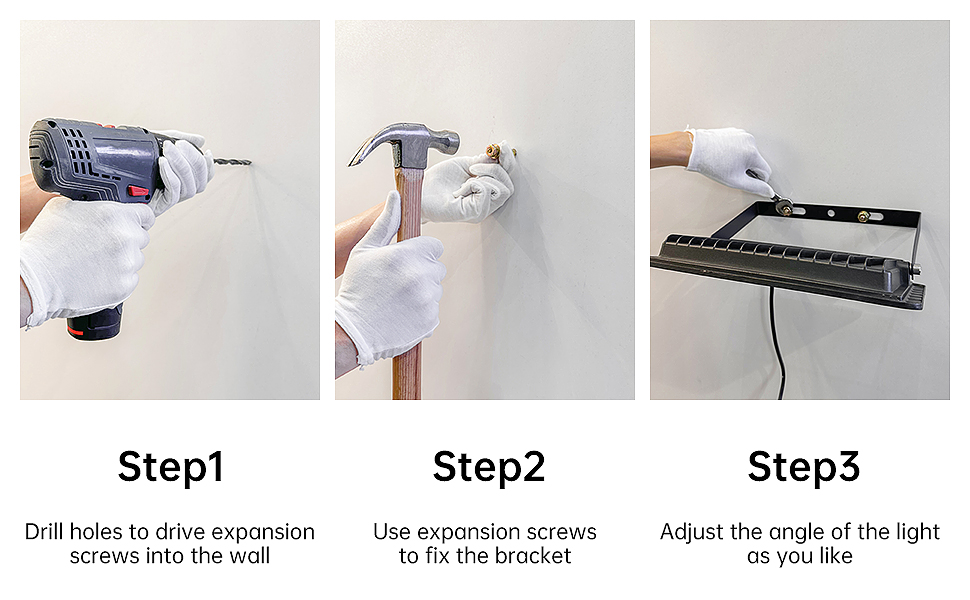 Step1

Drill holes to drive expansion screws into the wall

Step2

Use expansion screws to fix the bracket

Step3

Adjust the angle of the light as you like