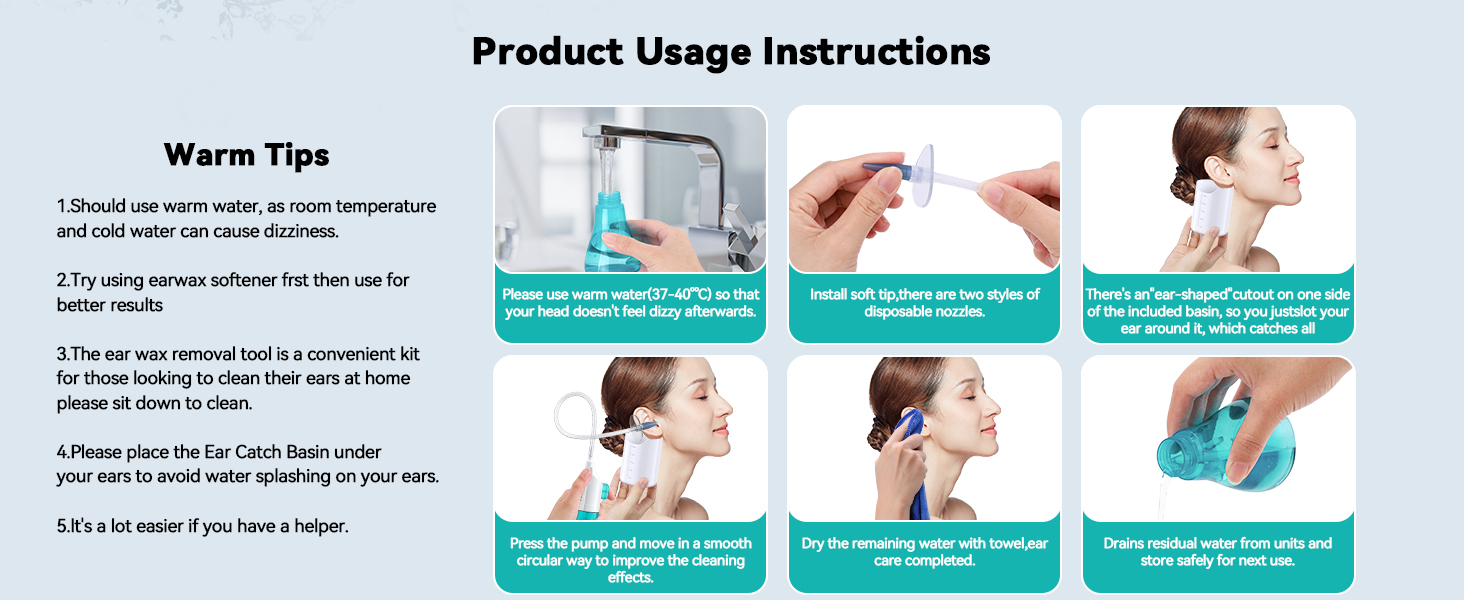 Product Usage Instructions

Warm Tips

1.Should use warm water, as room temperature and cold water can cause dizziness.

2.Try using earwax softener frst then use for better results

3.The ear wax removal tool is a convenient kit for those looking to clean their ears at home please sit down to clean.

4.Please place the Ear Catch Basin under your ears to avoid water splashing on your ears.

5.It's a lot easier if you have a helper.

Please use warm water(37-40℃) so that your head doesn't feel dizzy afterwards.

Install soft tip,there are two styles of disposable nozzles.

There's an"ear-shaped"cutout on one side of the included basin, so you justslot your ear around it, which catches all

Press the pump and move in a smooth circular way to improve the cleaning effects.

Dry the remaining water with towel,ear care completed.

Drains residual water from units and store safely for next use.