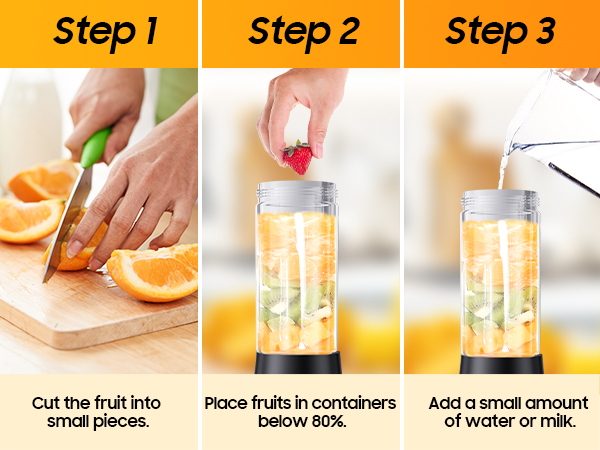 Step 1

Cut the fruit into small pieces.

Step 2

Place fruits in containers below 80%.

Step 3

Add a small amount of water or milk.