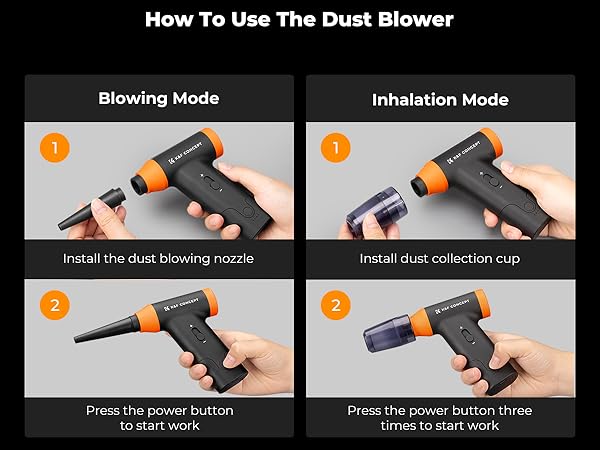 How To Use The Dust Blower

Blowing Mode

1

K&F CONCEPT

Install the dust blowing nozzle

2

K&F CONCEPT

Press the power button to start work

Inhalation Mode

1

K&F CONCEPT

Install dust collection cup

2

K&F CONCEPT

Press the power button three times to start work