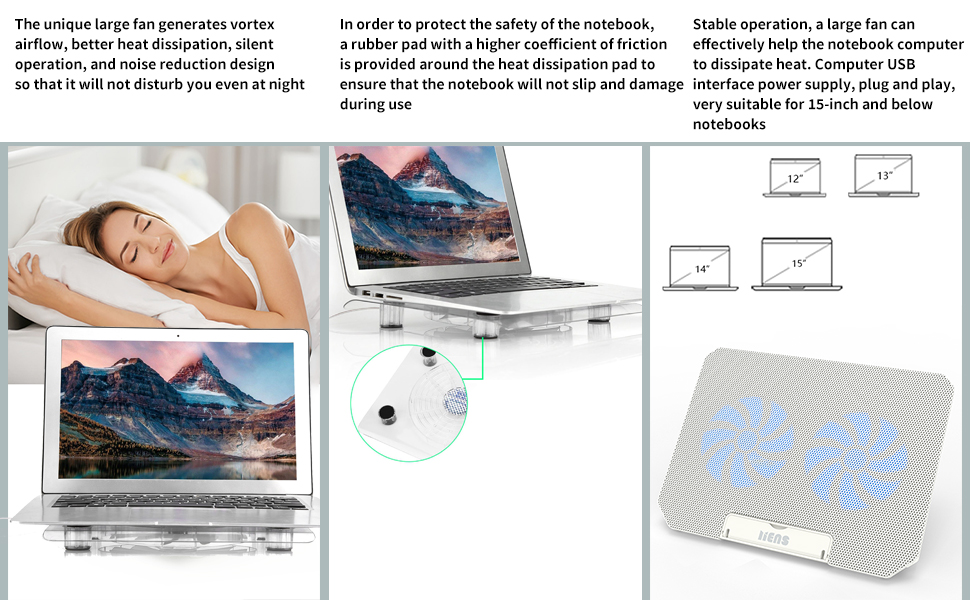 The unique large fan generates vortex airflow, better heat dissipation, silent operation, and noise reduction design so that it will not disturb you even at night

In order to protect the safety of the notebook, a rubber pad with a higher coefficient of friction is provided around the heat dissipation pad to ensure that the notebook will not slip and damage during use

Stable operation, a large fan can effectively help the notebook computer to dissipate heat. Computer USB interface power supply, plug and play, very suitable for 15-inch and below notebooks

12"

13"

14"

15"

IIENS