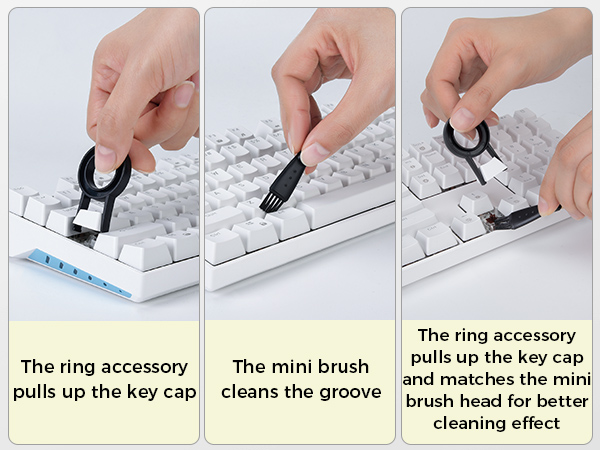 The ring accessory pulls up the key cap

The mini brush cleans the groove

The ring accessory pulls up the key cap and matches the mini brush head for better cleaning effect