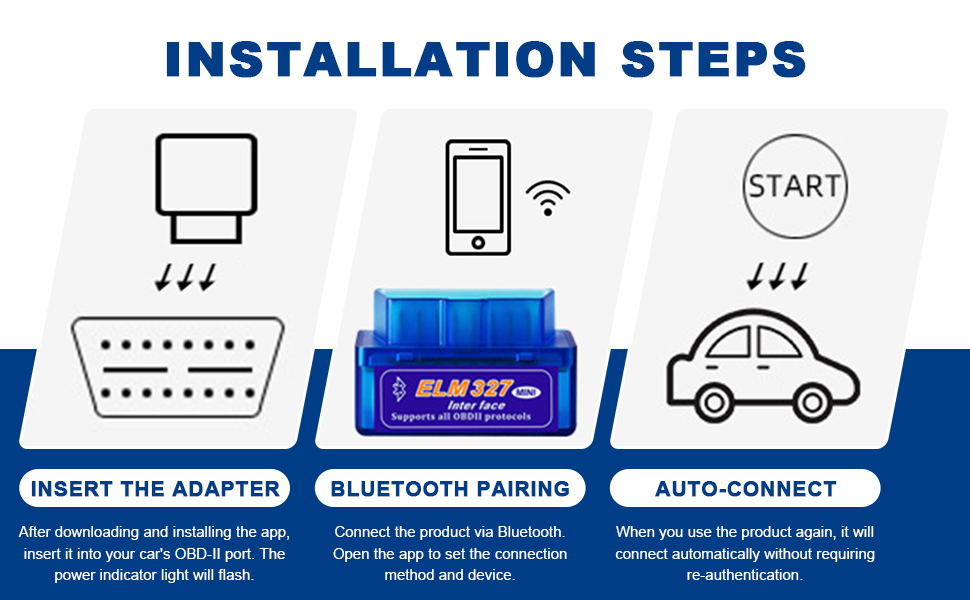 INSTALLATION STEPS

START

ELM 327 MINI
Inter face
Supports all OBDII protocols

INSERT THE ADAPTER

After downloading and installing the app, insert it into your car's OBD-II port. The power indicator light will flash.

BLUETOOTH PAIRING

Connect the product via Bluetooth. Open the app to set the connection method and device.

AUTO-CONNECT

When you use the product again, it will connect automatically without requiring re-authentication.