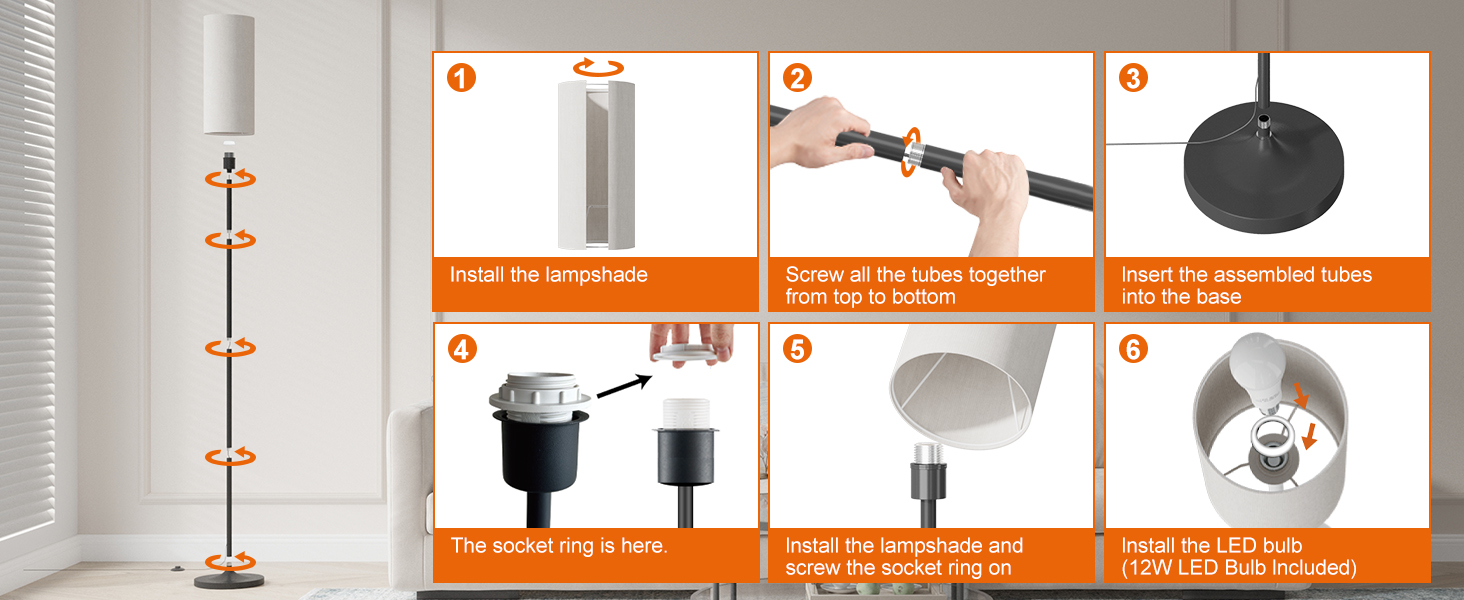 1
Install the lampshade

2
Screw all the tubes together from top to bottom

3
Insert the assembled tubes into the base

4
The socket ring is here.

5
Install the lampshade and screw the socket ring on

6
Install the LED bulb (12W LED Bulb Included)