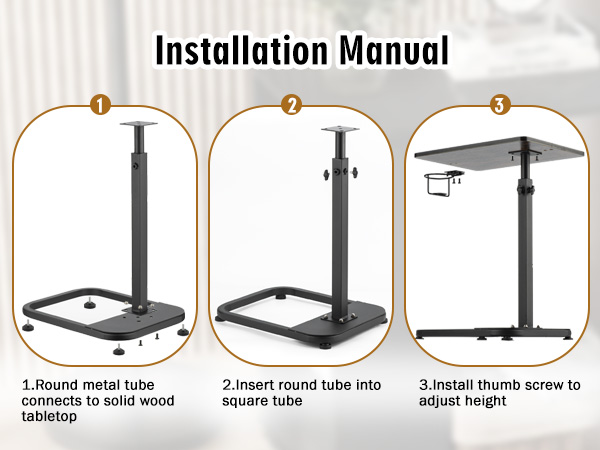 Installation Manual

1

2

3

1.Round metal tube connects to solid wood tabletop

2.Insert round tube into square tube

3.Install thumb screw to adjust height