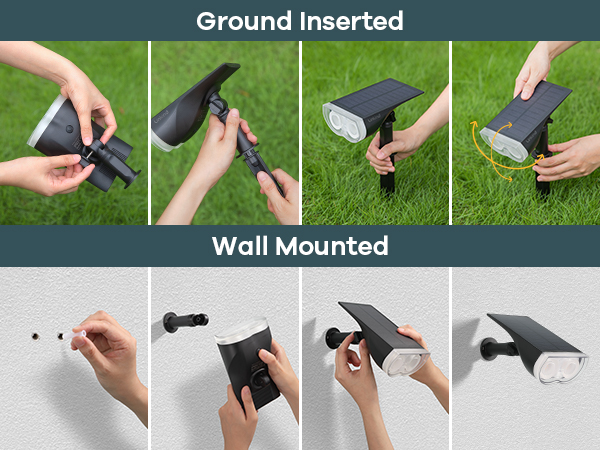 Ground Inserted

Wall Mounted