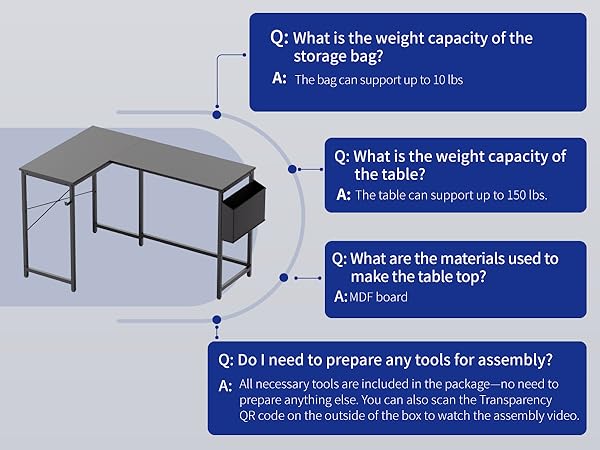 Q: What is the weight capacity of the storage bag?
A: The bag can support up to 10 lbs

Q: What is the weight capacity of the table?
A: The table can support up to 150 lbs.

Q: What are the materials used to make the table top?
A: MDF board

Q: Do I need to prepare any tools for assembly?
A: All necessary tools are included in the package—no need to prepare anything else. You can also scan the Transparency QR code on the outside of the box to watch the assembly video.