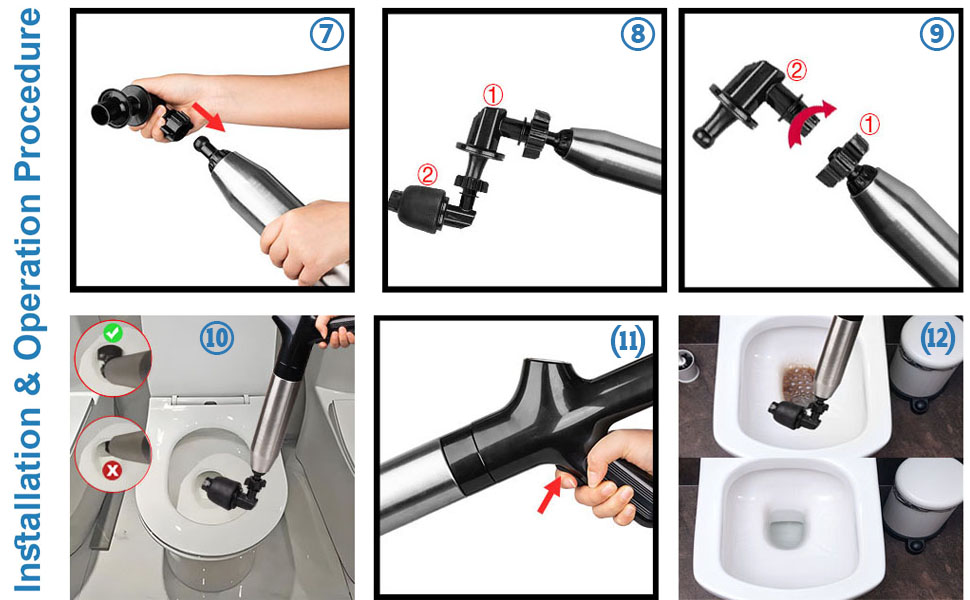 Installation & Operation Procedure

7

8

①

②

9

②

①

10

11

12