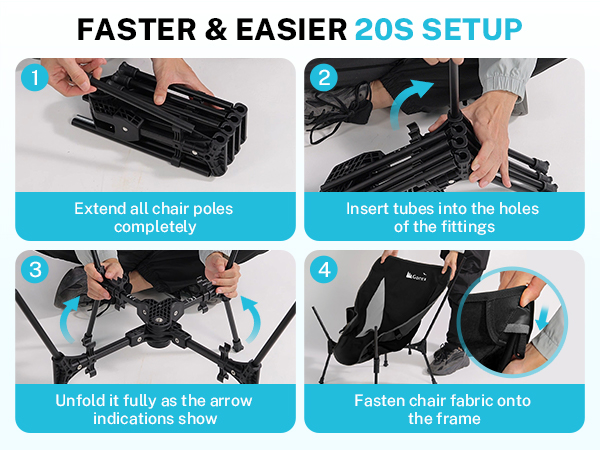 FASTER & EASIER 20S SETUP

1

Extend all chair poles completely

2

Insert tubes into the holes of the fittings

3

Unfold it fully as the arrow indications show

4

Gonex

Fasten chair fabric onto the frame