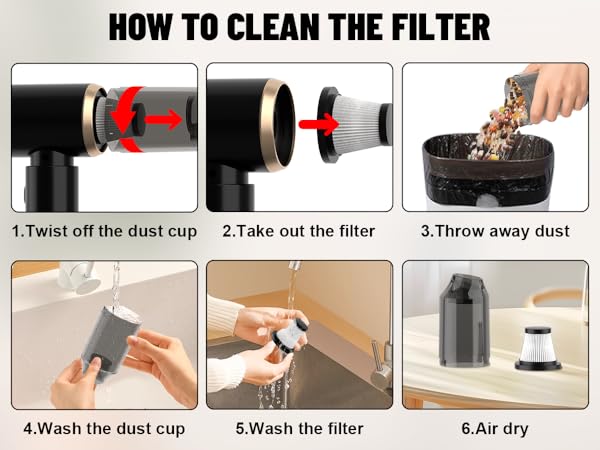 HOW TO CLEAN THE FILTER

1.Twist off the dust cup

2.Take out the filter

3.Throw away dust

4.Wash the dust cup

5.Wash the filter

6.Air dry