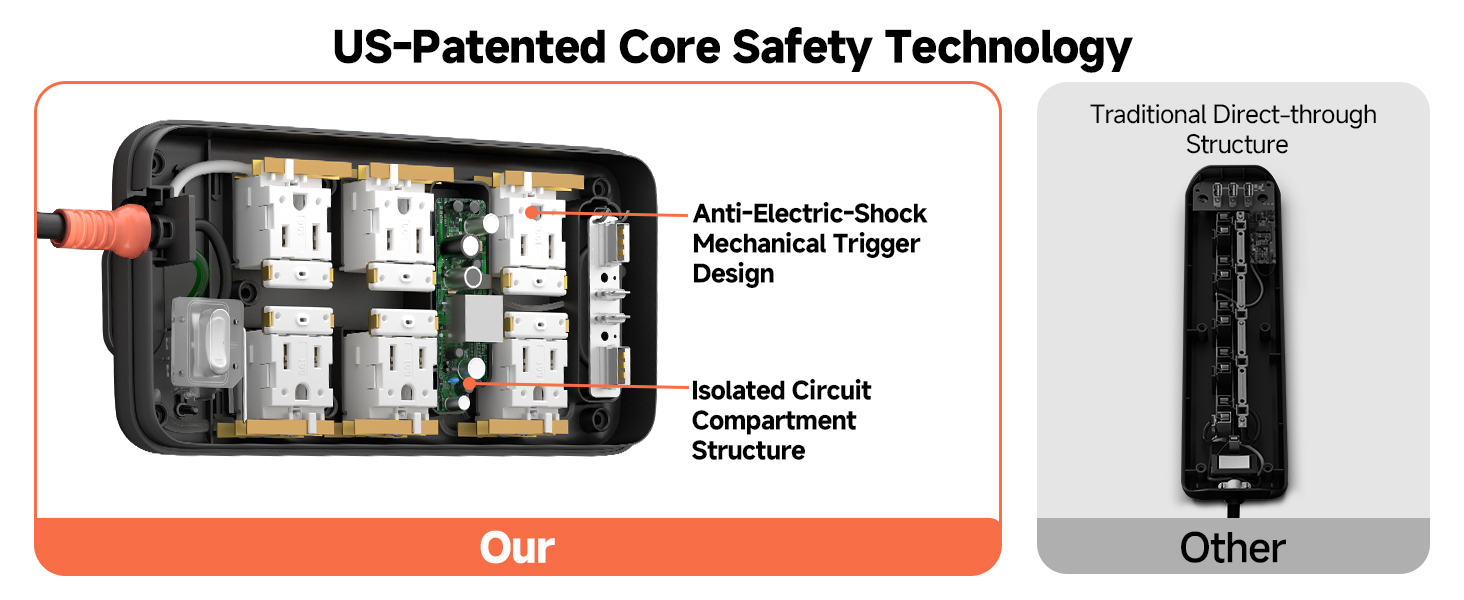 US-Patented Core Safety Technology

Anti-Electric-Shock Mechanical Trigger Design

Isolated Circuit Compartment Structure

Our

Traditional Direct-through Structure

Other