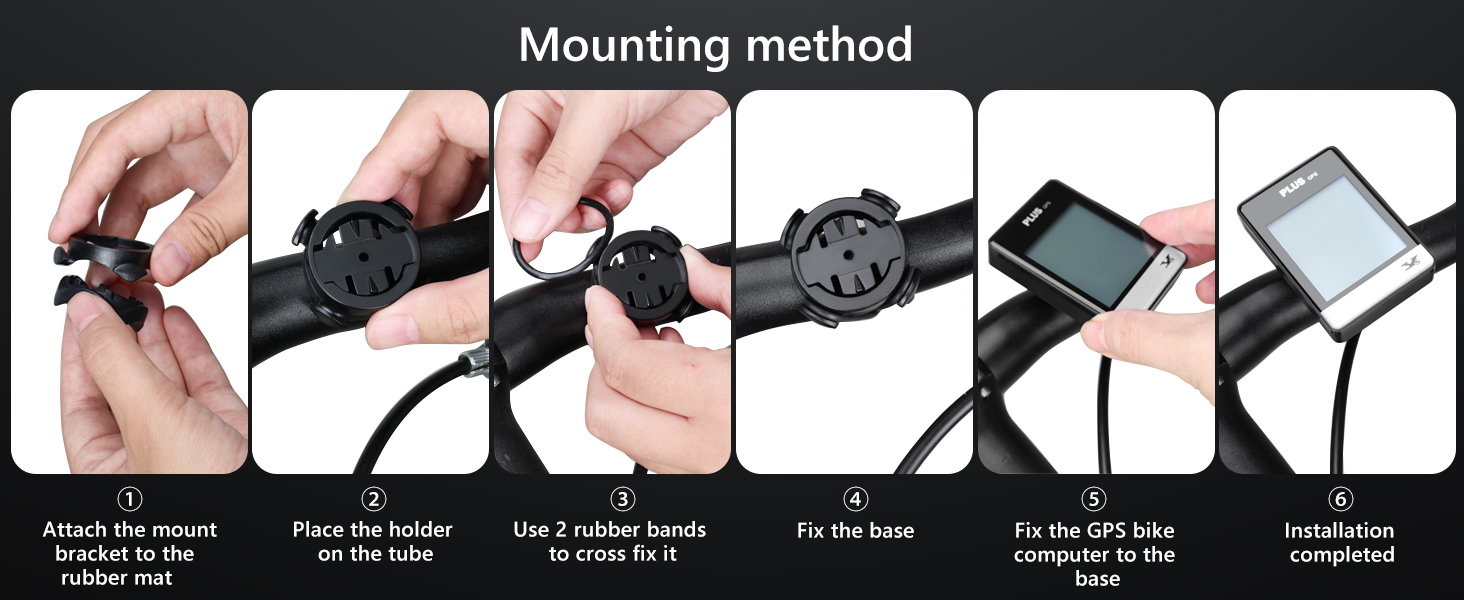 Mounting method

PLUS GPS

PLUS GPS

①
Attach the mount bracket to the rubber mat

②
Place the holder on the tube

③
Use 2 rubber bands to cross fix it

④
Fix the base

⑤
Fix the GPS bike computer to the base

⑥
Installation completed