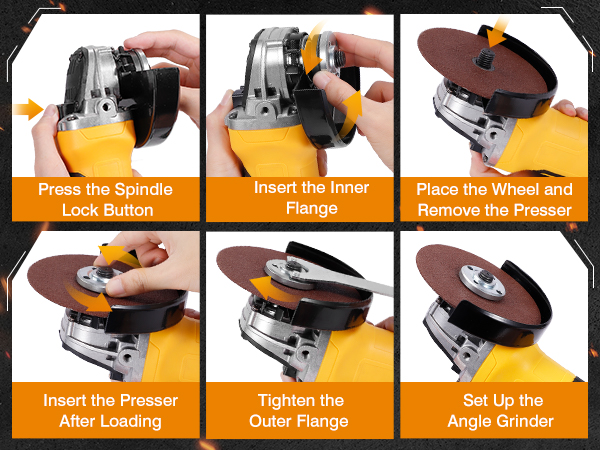 Press the Spindle Lock Button

Insert the Inner Flange

Place the Wheel and Remove the Presser

Insert the Presser After Loading

Tighten the Outer Flange

Set Up the Angle Grinder