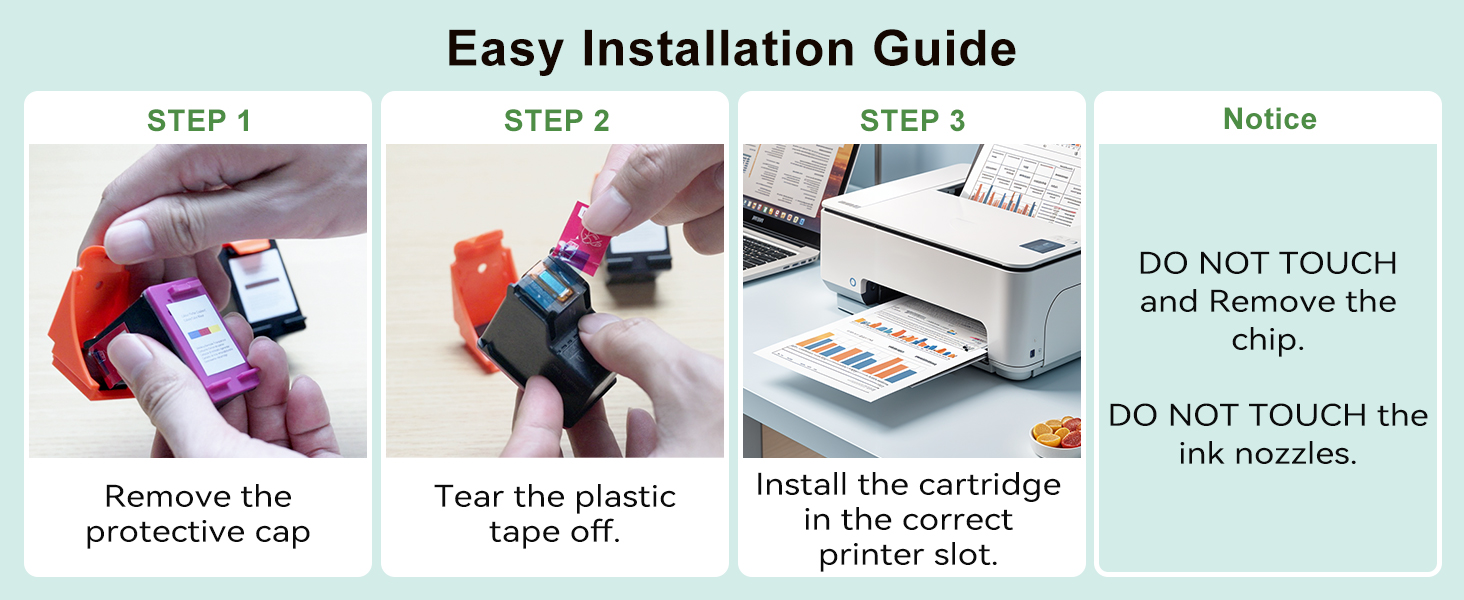 Easy Installation Guide

STEP 1

Remove the protective cap

STEP 2

Tear the plastic tape off.

STEP 3

Install the cartridge in the correct printer slot.

Notice

DO NOT TOUCH and Remove the chip.

DO NOT TOUCH the ink nozzles.