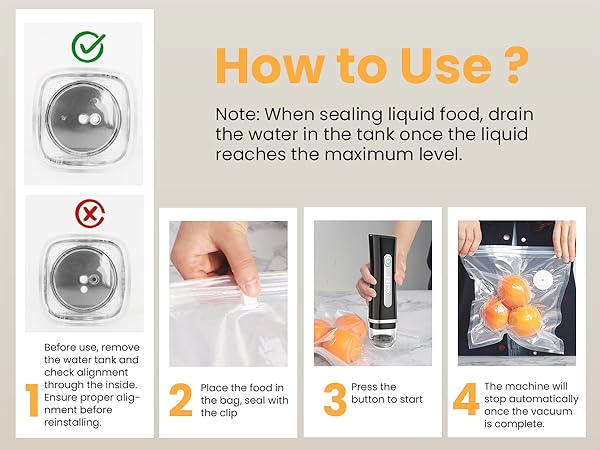 How to Use ?

Note: When sealing liquid food, drain the water in the tank once the liquid reaches the maximum level.

1 Before use, remove the water tank and check alignment through the inside. Ensure proper alignment before reinstalling.

2 Place the food in the bag, seal with the clip

3 Press the button to start

4 The machine will stop automatically once the vacuum is complete.