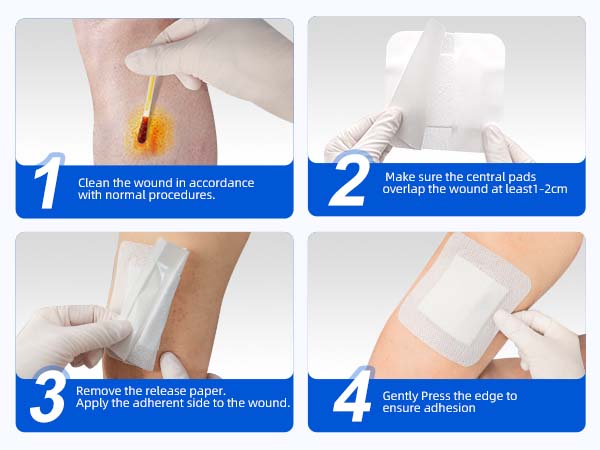 1
Clean the wound in accordance with normal procedures.

2
Make sure the central pads overlap the wound at least1-2cm

3
Remove the release paper. Apply the adherent side to the wound.

4
Gently Press the edge to ensure adhesion