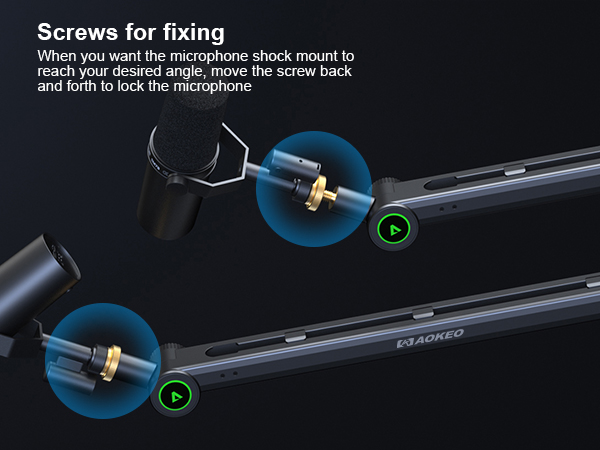 Screws for fixing
When you want the microphone shock mount to reach your desired angle, move the screw back and forth to lock the microphone

AOKEO