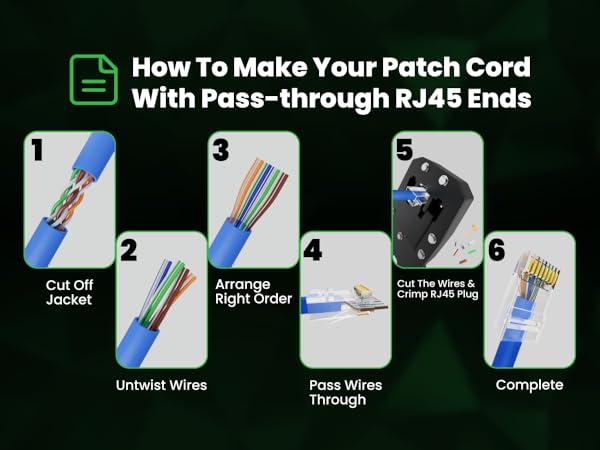 How To Make Your Patch Cord With Pass-through RJ45 Ends

1

Cut Off Jacket

2

Untwist Wires

3

Arrange Right Order

4

Pass Wires Through

5

Cut The Wires & Crimp RJ45 Plug

6

Complete