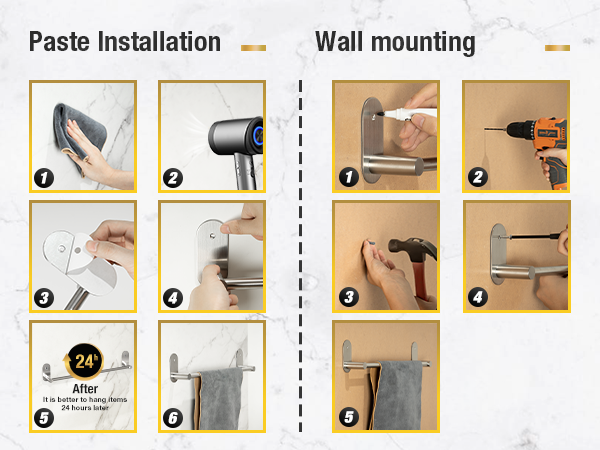 Paste Installation

1

2

3

4

24h
After
It is better to hang items 24 hours later

5

6

Wall mounting

1

2

3

4

5