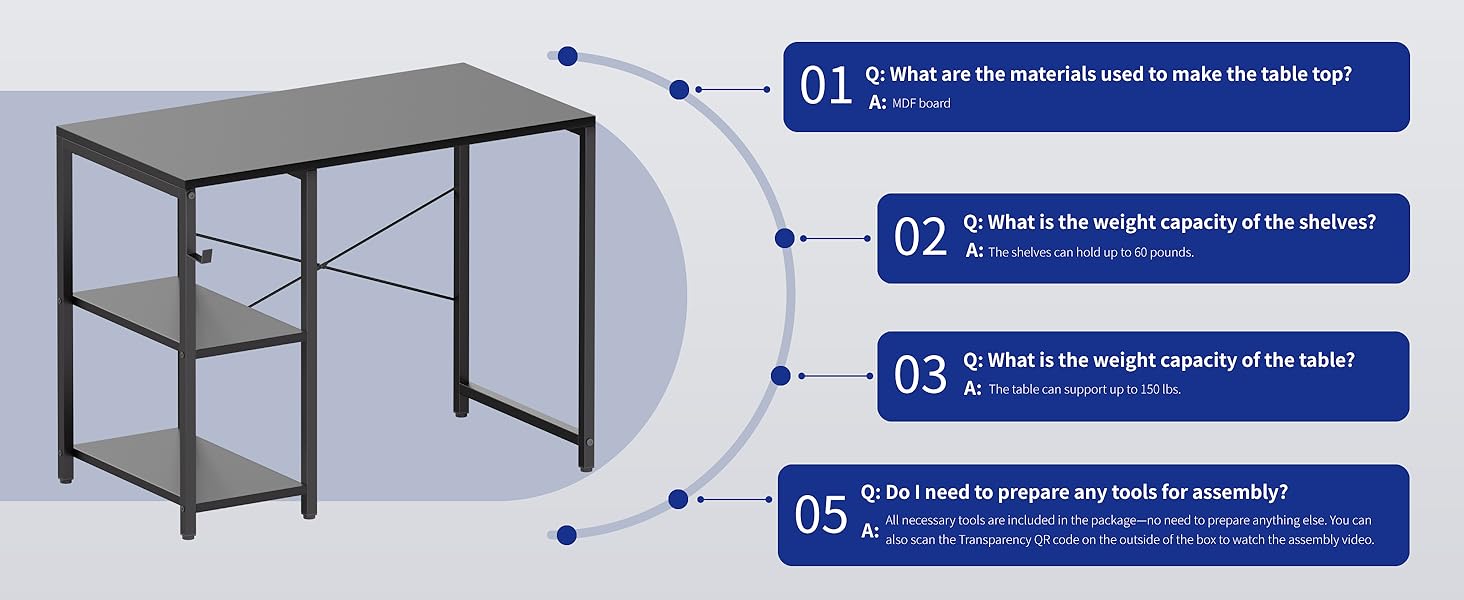 01 Q: What are the materials used to make the table top?
A: MDF board

02 Q: What is the weight capacity of the shelves?
A: The shelves can hold up to 60 pounds.

03 Q: What is the weight capacity of the table?
A: The table can support up to 150 lbs.

05 Q: Do I need to prepare any tools for assembly?
A: All necessary tools are included in the package—no need to prepare anything else. You can also scan the Transparency QR code on the outside of the box to watch the assembly video.