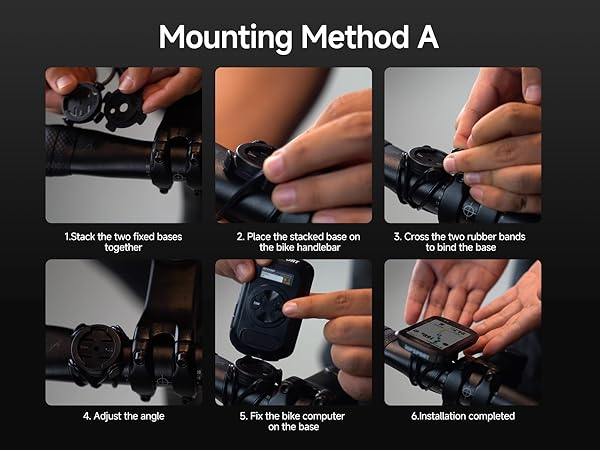 Mounting Method A

1.Stack the two fixed bases together

2. Place the stacked base on the bike handlebar

3. Cross the two rubber bands to bind the base

4. Adjust the angle

5. Fix the bike computer on the base

6.Installation completed