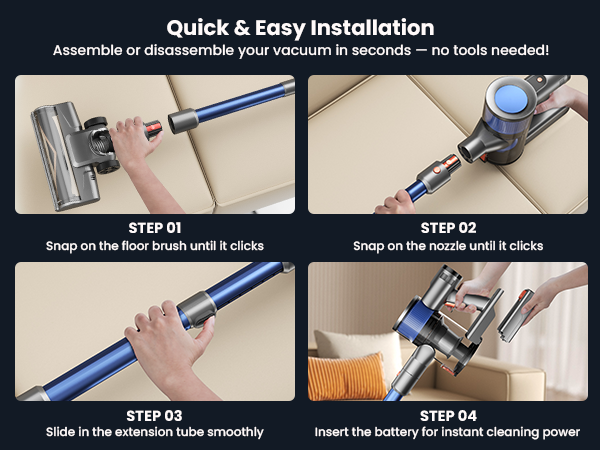 Quick & Easy Installation
Assemble or disassemble your vacuum in seconds — no tools needed!

STEP 01
Snap on the floor brush until it clicks

STEP 02
Snap on the nozzle until it clicks

STEP 03
Slide in the extension tube smoothly

STEP 04
Insert the battery for instant cleaning power