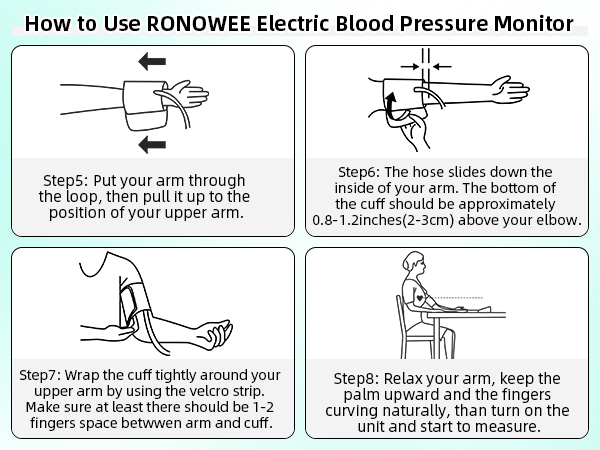 How to Use RONOWEE Electric Blood Pressure Monitor

Step5: Put your arm through the loop, then pull it up to the position of your upper arm.

Step6: The hose slides down the inside of your arm. The bottom of the cuff should be approximately 0.8-1.2inches(2-3cm) above your elbow.

Step7: Wrap the cuff tightly around your upper arm by using the velcro strip. Make sure at least there should be 1-2 fingers space betwwen arm and cuff.

Step8: Relax your arm, keep the palm upward and the fingers curving naturally, than turn on the unit and start to measure.